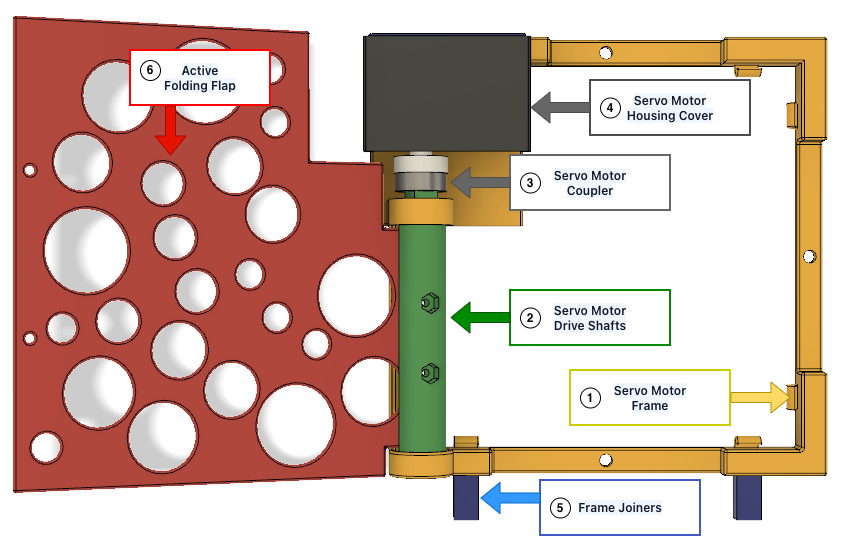 6 Active Folding Flap

4 Servo Motor Housing Cover

3 Servo Motor Coupler

2 Servo Motor Drive Shafts

1 Servo Motor Frame

5 Frame Joiners